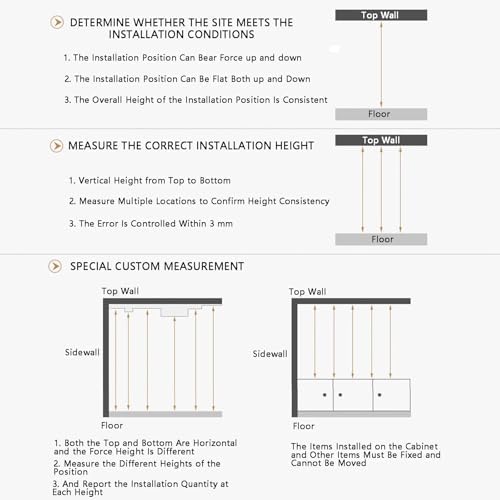 DETERMINE WHETHER THE SITE MEETS THE INSTALLATION CONDITIONS

1. The Installation Position Can Bear Force up and down

2. The Installation Position Can Be Flat Both up and Down

3. The Overall Height of the Installation Position Is Consistent

Top Wall

Floor

MEASURE THE CORRECT INSTALLATION HEIGHT

1. Vertical Height from Top to Bottom

2. Measure Multiple Locations to Confirm Height Consistency

3. The Error Is Controlled Within 3 mm

Top Wall

Floor

SPECIAL CUSTOM MEASUREMENT

Top Wall

Sidewall

Floor

1. Both the Top and Bottom Are Horizontal and the Force Height Is Different

2. Measure the Different Heights of the Position

3. And Report the Installation Quantity at Each Height

Top Wall

Sidewall

Floor

The Items Installed on the Cabinet and Other Items Must Be Fixed and Cannot Be Moved