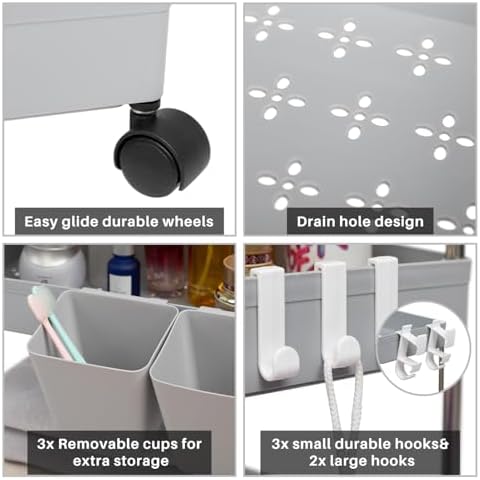 Easy glide durable wheels

Drain hole design

3x Removable cups for extra storage

3x small durable hooks& 2x large hooks