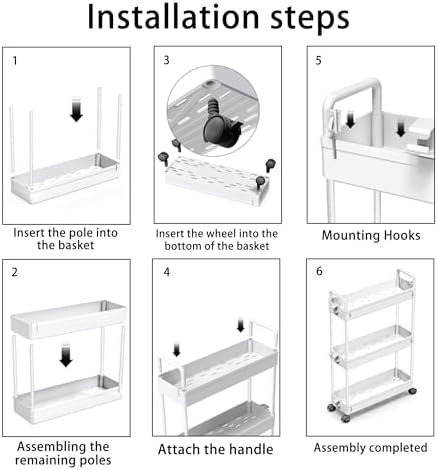 Installation steps

1

Insert the pole into the basket

3

Insert the wheel into the bottom of the basket

5

Mounting Hooks

2

Assembling the remaining poles

4

Attach the handle

6

Assembly completed