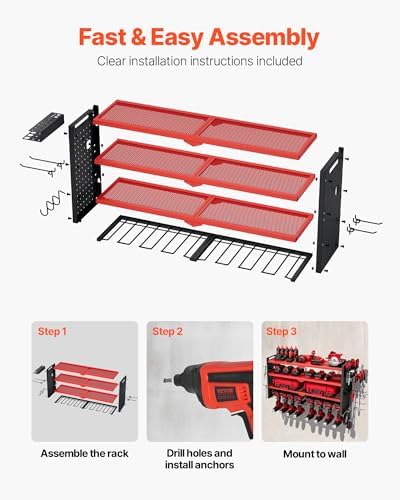 Fast & Easy Assembly

Clear installation instructions included

Step 1

Assemble the rack

Step 2

Drill holes and install anchors

Step 3

Mount to wall