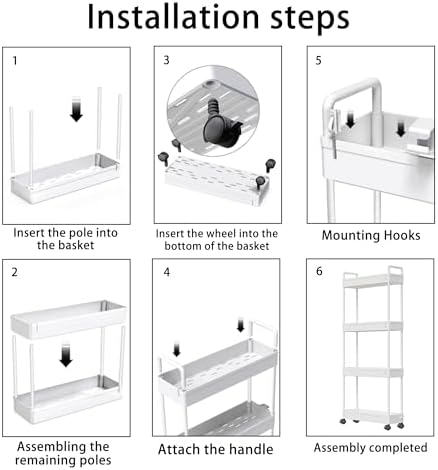 Installation steps

1

Insert the pole into the basket

3

Insert the wheel into the bottom of the basket

5

Mounting Hooks

2

Assembling the remaining poles

4

Attach the handle

6

Assembly completed