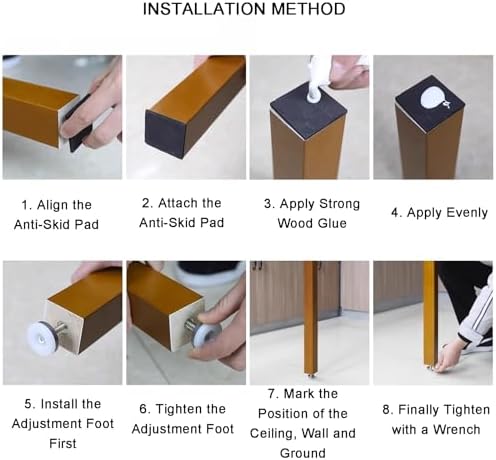 INSTALLATION METHOD

1. Align the Anti-Skid Pad

2. Attach the Anti-Skid Pad

3. Apply Strong Wood Glue

4. Apply Evenly

5. Install the Adjustment Foot First

6. Tighten the Adjustment Foot

7. Mark the Position of the Ceiling, Wall and Ground

8. Finally Tighten with a Wrench