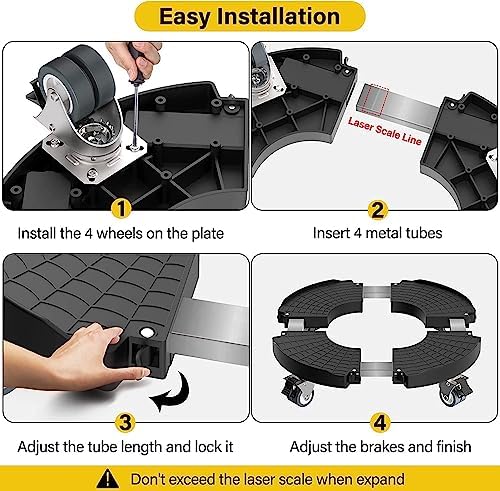 Easy Installation

Laser Scale Line

1
Install the 4 wheels on the plate

2
Insert 4 metal tubes

3
Adjust the tube length and lock it

4
Adjust the brakes and finish

Don't exceed the laser scale when expand